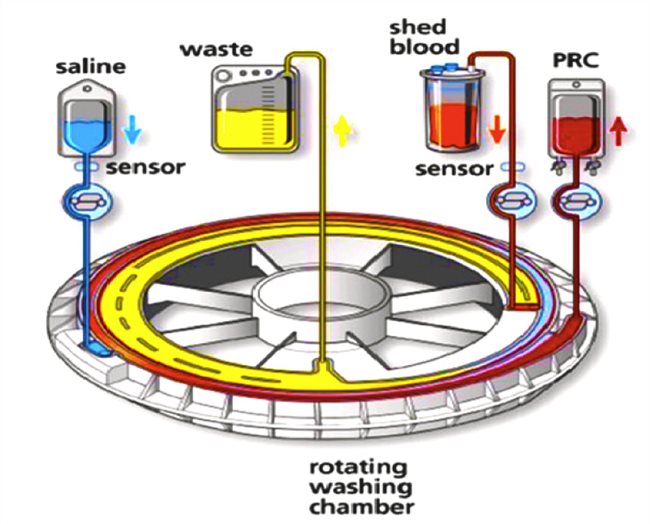 saline

waste

shed blood

PRC

sensor

sensor

rotating washing chamber